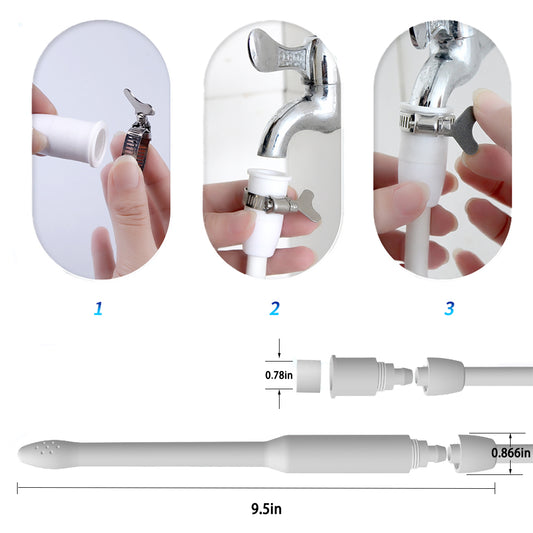 1

2

3

0.78in

0.866in

9.5in