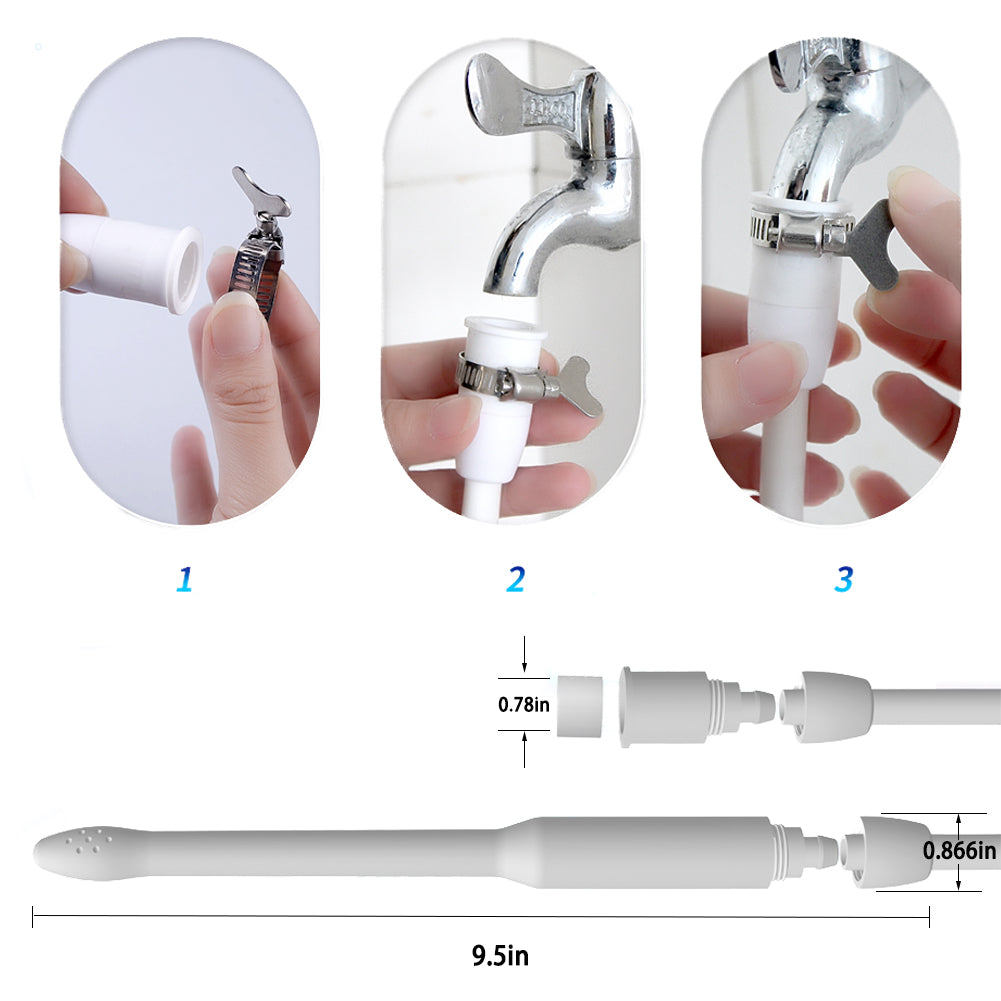 1

2

3

0.78in

0.866in

9.5in